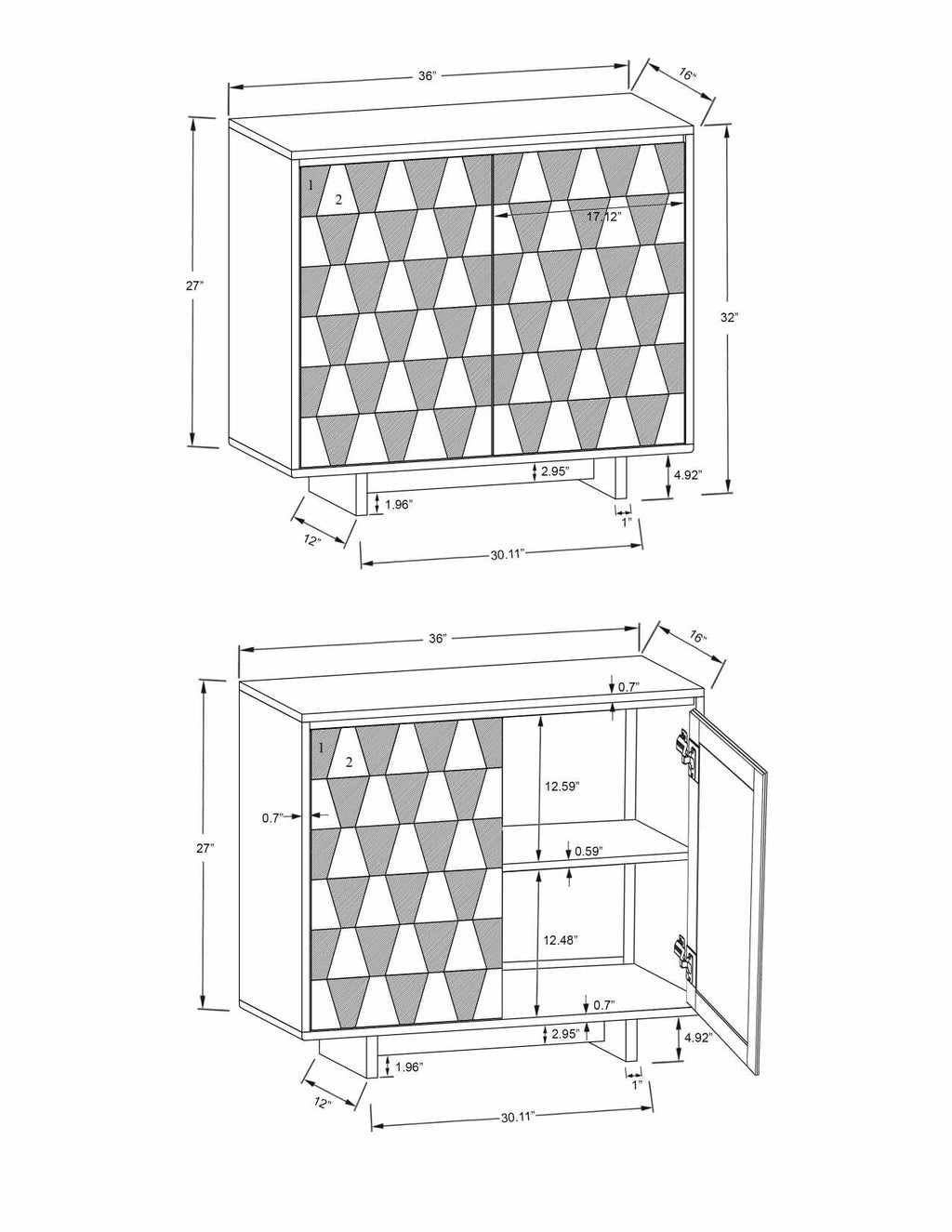 36"
16"
1
2
17.12"
27"
32"
2.95"
4.92"
1.96"
1"
12"
30.11"

36"
16"
0.7"
1
2
12.59"
0.7"
27"
0.59"
12.48"
0.7"
2.95"
4.92"
1.96"
1"
12"
30.11"